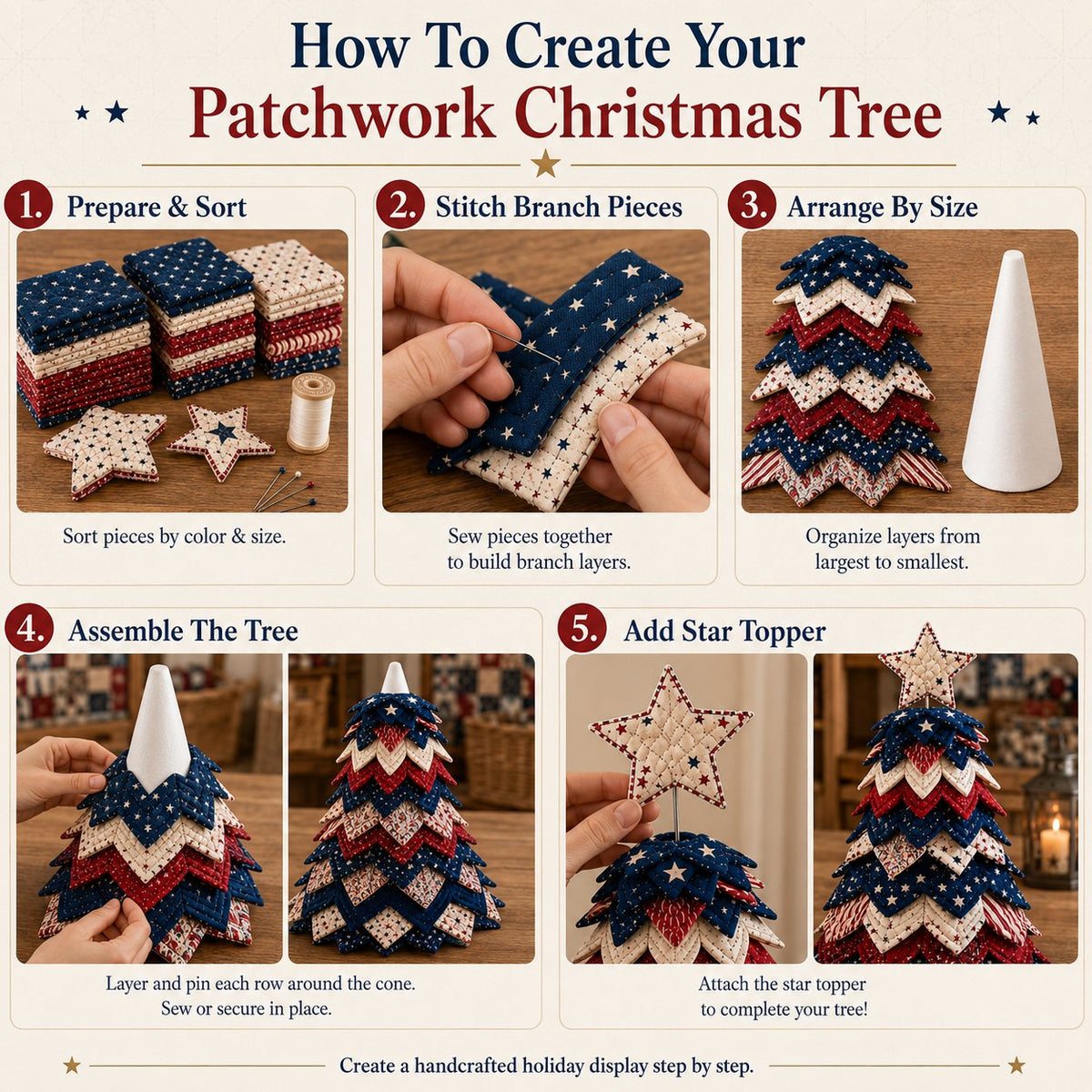 How To Create Your
Patchwork Christmas Tree

1. Prepare & Sort

Sort pieces by color & size.

2. Stitch Branch Pieces

Sew pieces together to build branch layers.

3. Arrange By Size

Organize layers from largest to smallest.

4. Assemble The Tree

Layer and pin each row around the cone. Sew or secure in place.

5. Add Star Topper

Attach the star topper to complete your tree!

Create a handcrafted holiday display step by step.