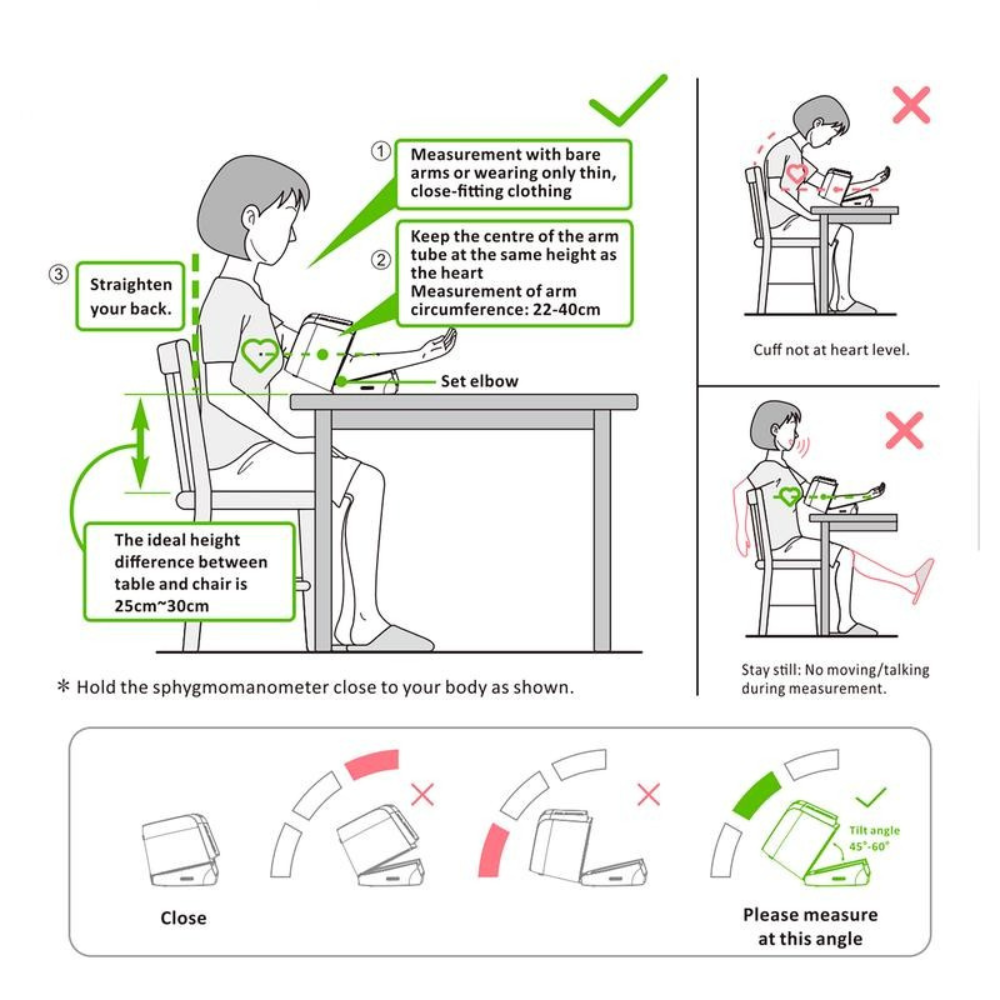 ① Measurement with bare arms or wearing only thin, close-fitting clothing

② Keep the centre of the arm tube at the same height as the heart
Measurement of arm circumference: 22-40cm

③ Straighten your back.

Set elbow

The ideal height difference between table and chair is 25cm~30cm

* Hold the sphygmomanometer close to your body as shown.

Cuff not at heart level.

Stay still: No moving/talking during measurement.

Close

Tilt angle 45°-60°

Please measure at this angle